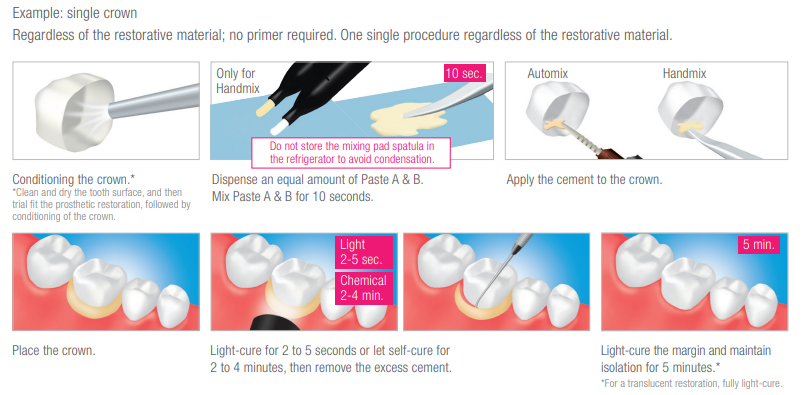 Example: single crown

Regardless of the restorative material; no primer required. One single procedure regardless of the restorative material.

Conditioning the crown.*

*Clean and dry the tooth surface, and then trial fit the prosthetic restoration, followed by conditioning of the crown.

Only for Handmix

10 sec.

Do not store the mixing pad spatula in the refrigerator to avoid condensation.

Dispense an equal amount of Paste A & B. Mix Paste A & B for 10 seconds.

Automix

Handmix

Apply the cement to the crown.

Place the crown.

Light 2-5 sec.

Chemical 2-4 min.

Light-cure for 2 to 5 seconds or let self-cure for 2 to 4 minutes, then remove the excess cement.

5 min.

Light-cure the margin and maintain isolation for 5 minutes.*

*For a translucent restoration, fully light-cure.